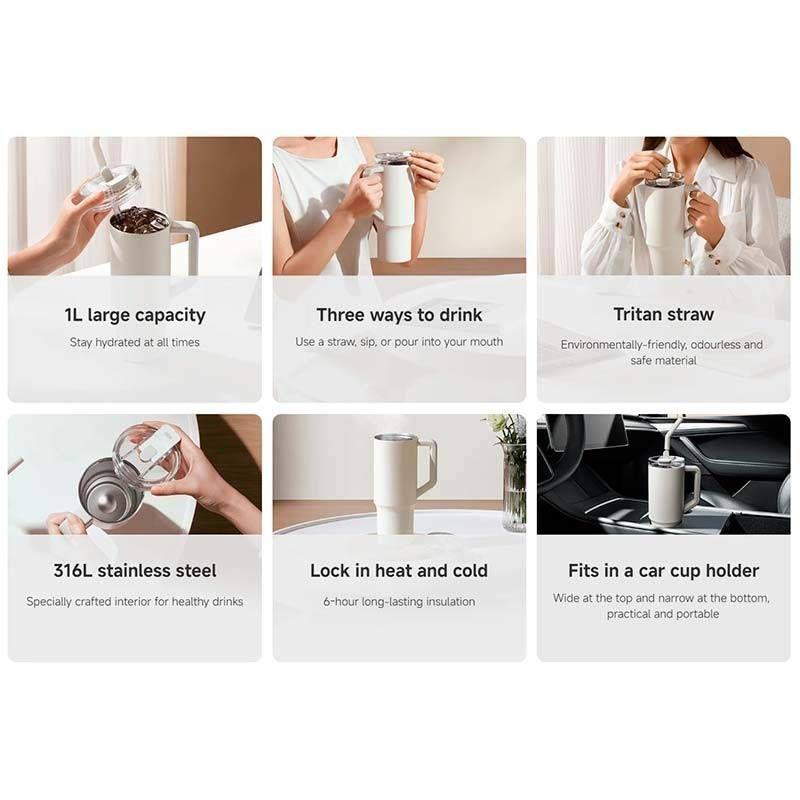 1L large capacity

Stay hydrated at all times

Three ways to drink

Use a straw, sip, or pour into your mouth

Tritan straw

Environmentally-friendly, odourless and safe material

316L stainless steel

Specially crafted interior for healthy drinks

Lock in heat and cold

6-hour long-lasting insulation

Fits in a car cup holder

Wide at the top and narrow at the bottom, practical and portable